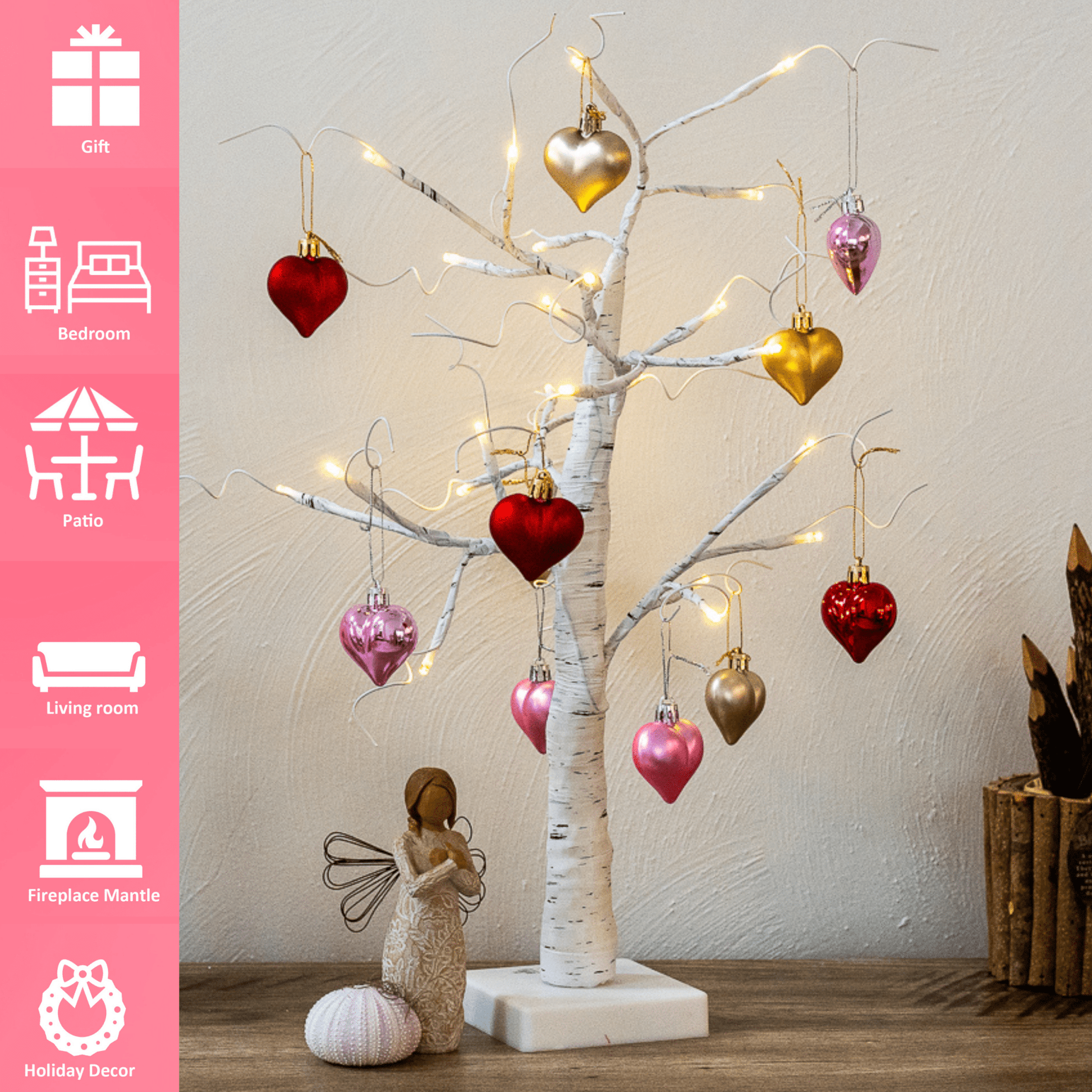 Gift

Bedroom

Patio

Living room

Fireplace Mantle

Holiday Decor